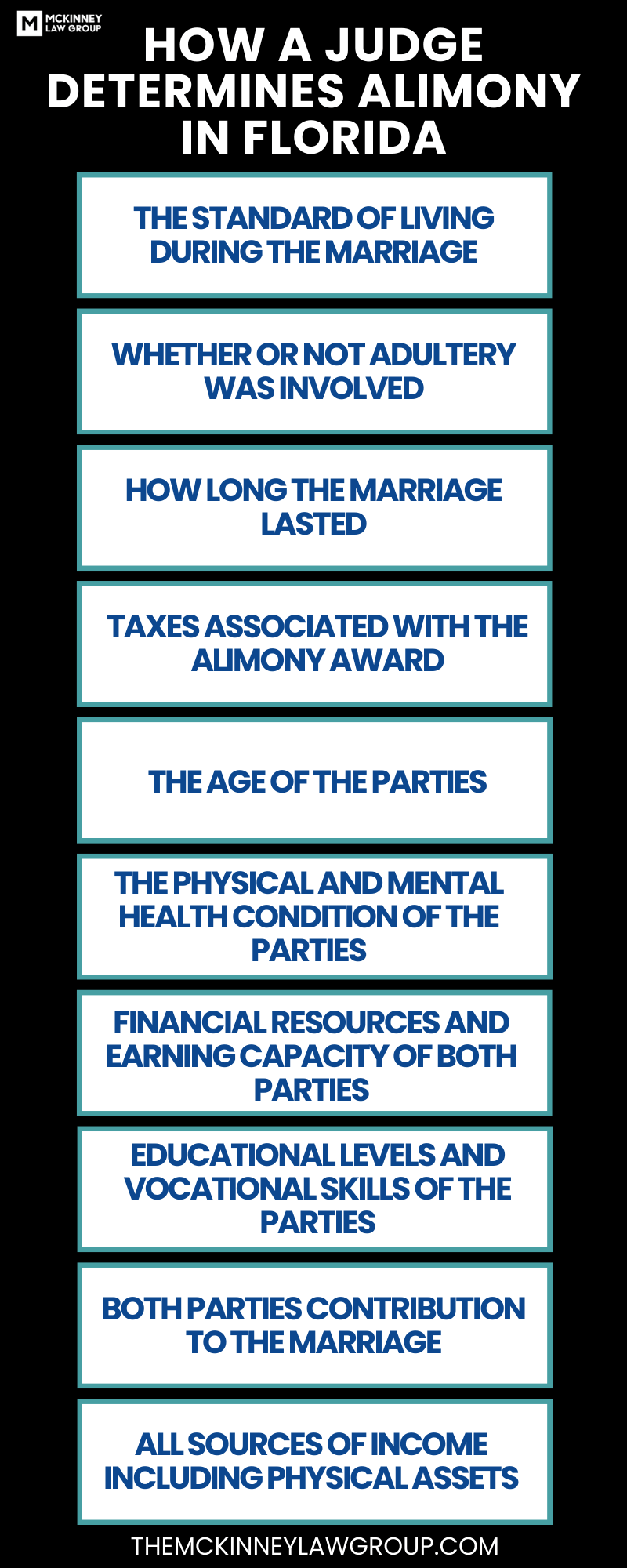 M MCKINNEY LAW GROUP

HOW A JUDGE DETERMINES ALIMONY IN FLORIDA

THE STANDARD OF LIVING DURING THE MARRIAGE

WHETHER OR NOT ADULTERY WAS INVOLVED

HOW LONG THE MARRIAGE LASTED

TAXES ASSOCIATED WITH THE ALIMONY AWARD

THE AGE OF THE PARTIES

THE PHYSICAL AND MENTAL HEALTH CONDITION OF THE PARTIES

FINANCIAL RESOURCES AND EARNING CAPACITY OF BOTH PARTIES

EDUCATIONAL LEVELS AND VOCATIONAL SKILLS OF THE PARTIES

BOTH PARTIES CONTRIBUTION TO THE MARRIAGE

ALL SOURCES OF INCOME INCLUDING PHYSICAL ASSETS

THEMCKINNEYLAWGROUP.COM